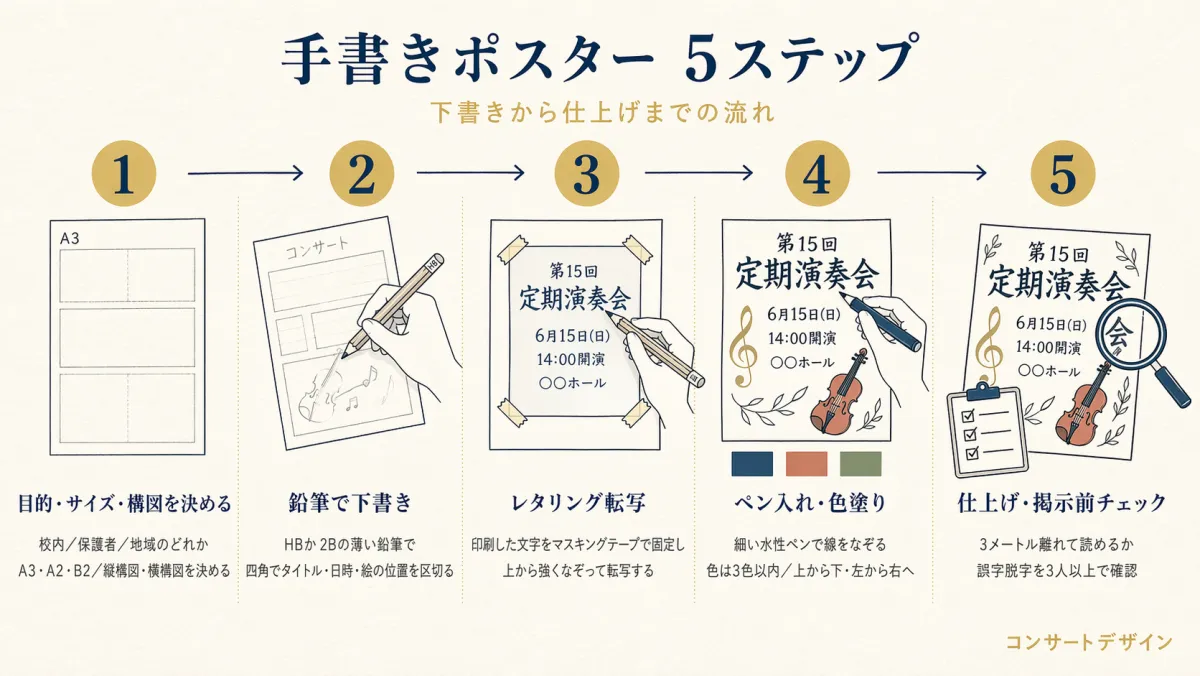 手書きポスター 5ステップ

下書きから仕上げまでの流れ

1

A3

目的・サイズ・構図を決める

校内／保護者／地域のどれか
A3・A2・B2／縦構図・横構図を決める

2

コンサート

鉛筆で下書き

HBか 2Bの薄い鉛筆で
四角でタイトル・日時・絵の位置を区切る

3

第15回
定期演奏会
6月15日(日)
14:00開演
○○ホール

レタリング転写

印刷した文字をマスキングテープで固定し
上から強くなぞって転写する

4

第15回
定期演奏会
6月15日(日)
14:00開演
○○ホール

ペン入れ・色塗り

細い水性ペンで線をなぞる
色は3色以内／上から下・左から右へ

5

第15回
定期演奏会
6月15日(日)
14:00開演
○○ホール

会

仕上げ・掲示前チェック

3メートル離れて読めるか
誤字脱字を3人以上で確認

コンサートデザイン